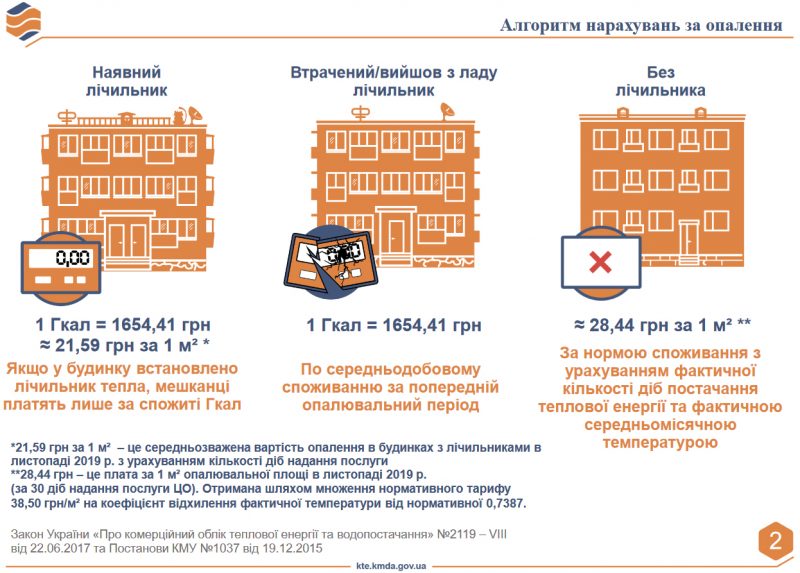 Алгоритм нарахувань за опалення

Наявний лічильник

0,00

1 Гкал = 1654,41 грн
≈ 21,59 грн за 1 м² *

Якщо у будинку встановлено лічильник тепла, мешканці платять лише за спожиті Гкал

Втрачений/вийшов з ладу лічильник

1 Гкал = 1654,41 грн

По середньодобовому споживанню за попередній опалювальний період

Без лічильника

≈ 28,44 грн за 1 м² **

За нормою споживання з урахуванням фактичної кількості діб постачання теплової енергії та фактичною середньомісячною температурою

*21,59 грн за 1 м² – це середньозважена вартість опалення в будинках з лічильниками в листопаді 2019 р. з урахуванням кількості діб надання послуги
**28,44 грн – це плата за 1 м² опалювальної площі в листопаді 2019 р. (за 30 діб надання послуги ЦО). Отримана шляхом множення нормативного тарифу 38,50 грн/м² на коефіцієнт відхилення фактичної температури від нормативної 0,7387.

Закон України «Про комерційний облік теплової енергії та водопостачання» №2119 – VIII від 22.06.2017 та Постанови КМУ №1037 від 19.12.2015

kte.kmda.gov.ua

2